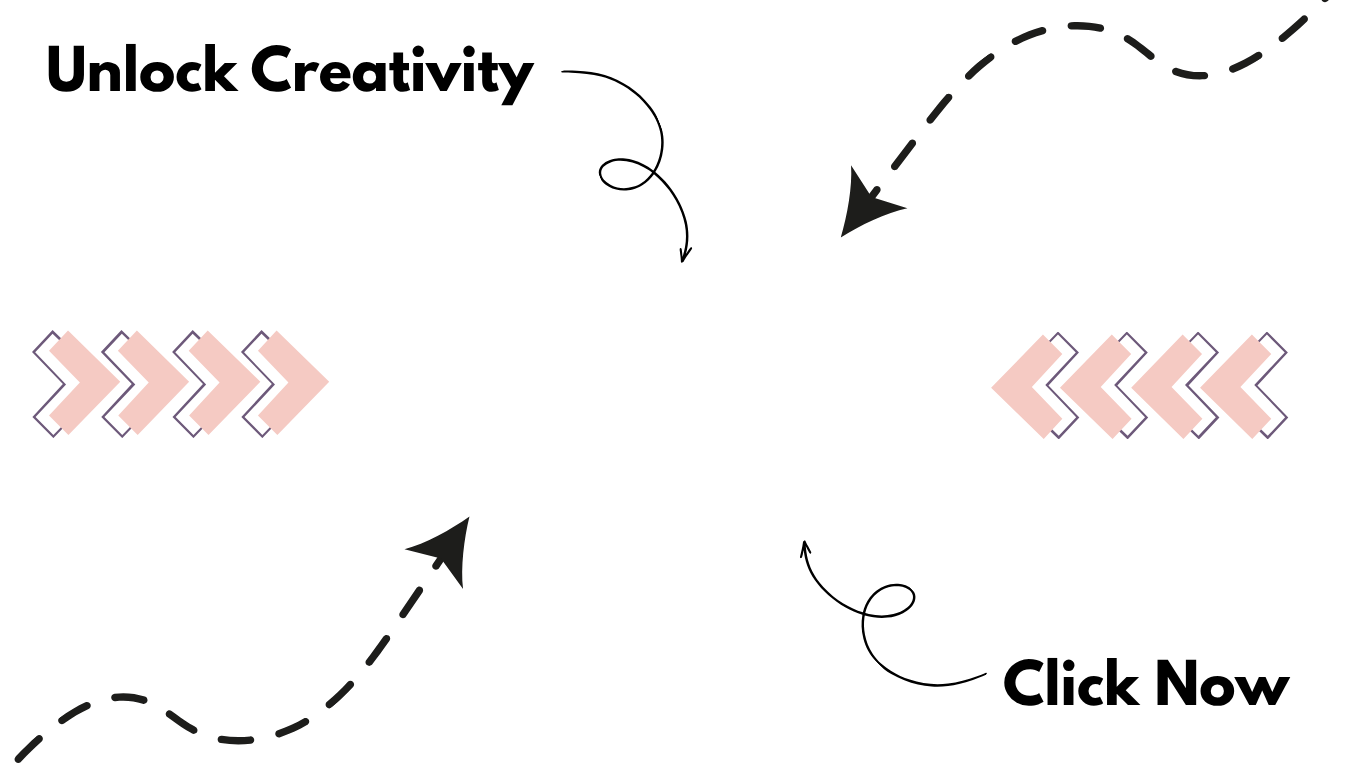 Unlock Creativity

Click Now